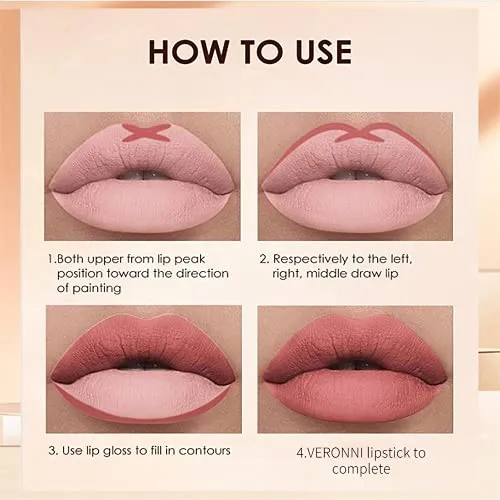 HOW TO USE

1.Both upper from lip peak position toward the direction of painting

2. Respectively to the left, right, middle draw lip

3. Use lip gloss to fill in contours

4.VERONNI lipstick to complete